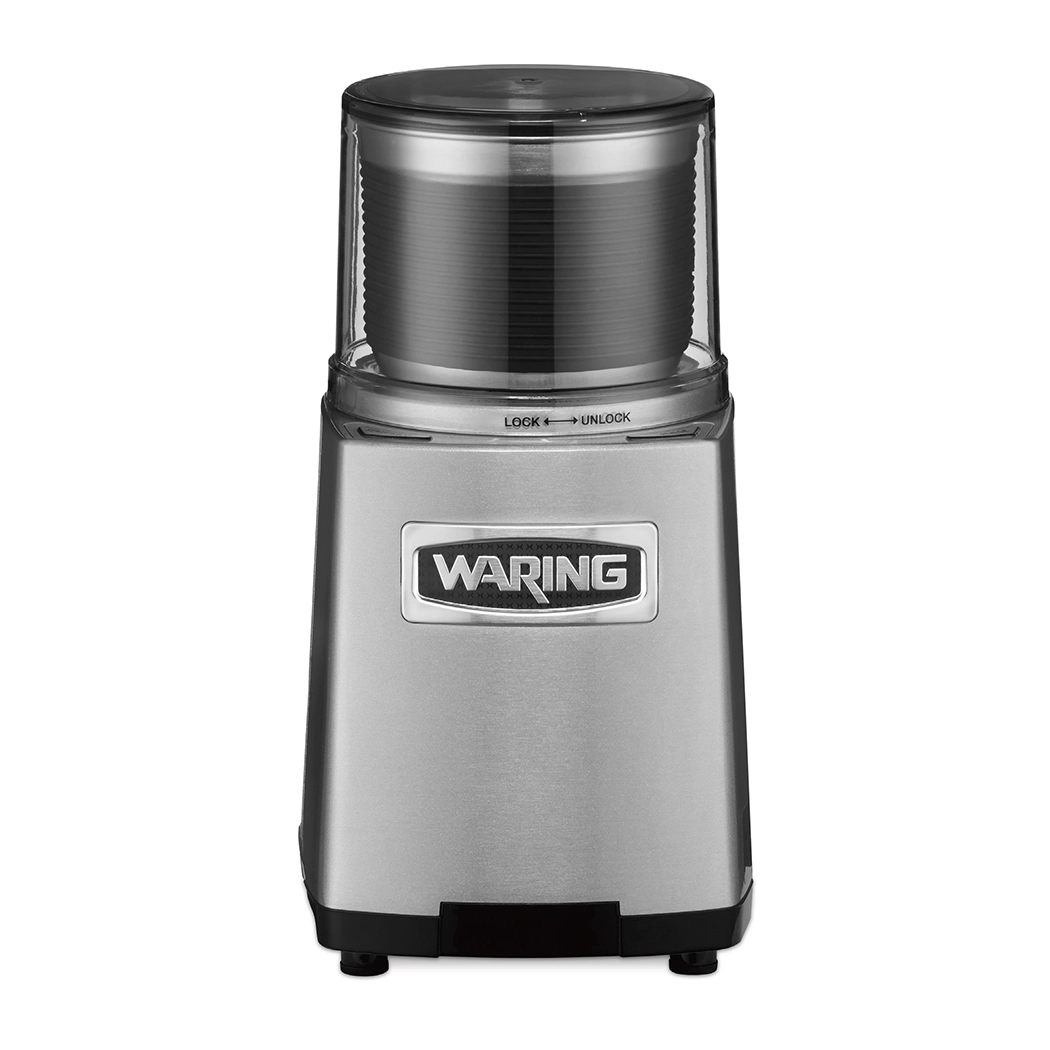 LOCK ⟷ UNLOCK

WARING